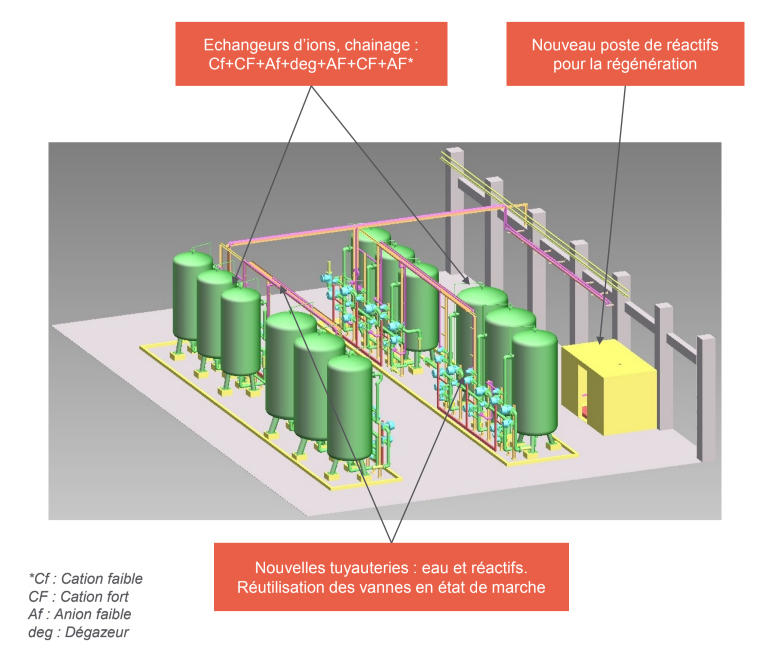 Echangeurs d'ions, chainage : Cf+CF+Af+deg+AF+CF+AF*

Nouveau poste de réactifs pour la régénération

Nouvelles tuyauteries : eau et réactifs. Réutilisation des vannes en état de marche

*Cf : Cation faible
CF : Cation fort
Af : Anion faible
deg : Dégazeur